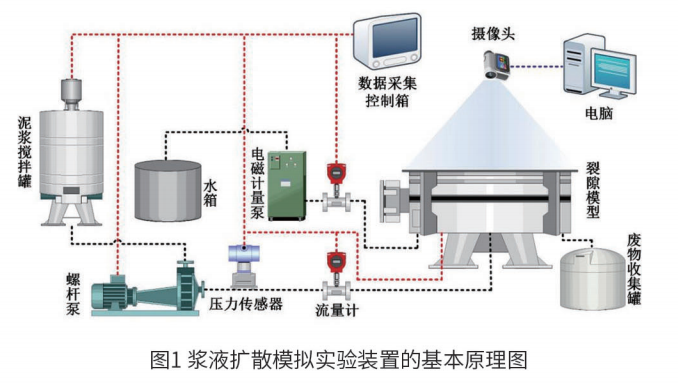 摄像头

数据采集控制箱

电脑

泥浆搅拌罐

水箱

电磁计量泵

裂隙模型

废物收集罐

螺杆泵

压力传感器

流量计

图1 浆液扩散模拟实验装置的基本原理图